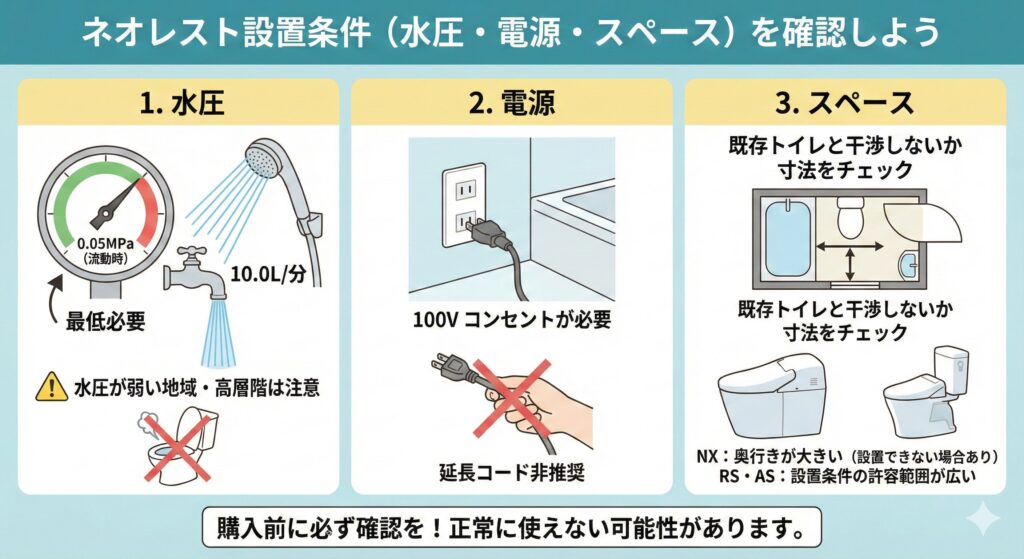 ネオレスト設置条件（水圧・電源・スペース）を確認しよう

1. 水圧

0.05MPa
（流動時）

10.0L/分

最低必要

水圧が弱い地域・高層階は注意

2. 電源

100V コンセントが必要

延長コード非推奨

3. スペース

既存トイレと干渉しないか
寸法をチェック

既存トイレと干渉しないか
寸法をチェック

NX：奥行きが大きい（設置できない場合あり）
RS・AS：設置条件の許容範囲が広い

購入前に必ず確認を！正常に使えない可能性があります。